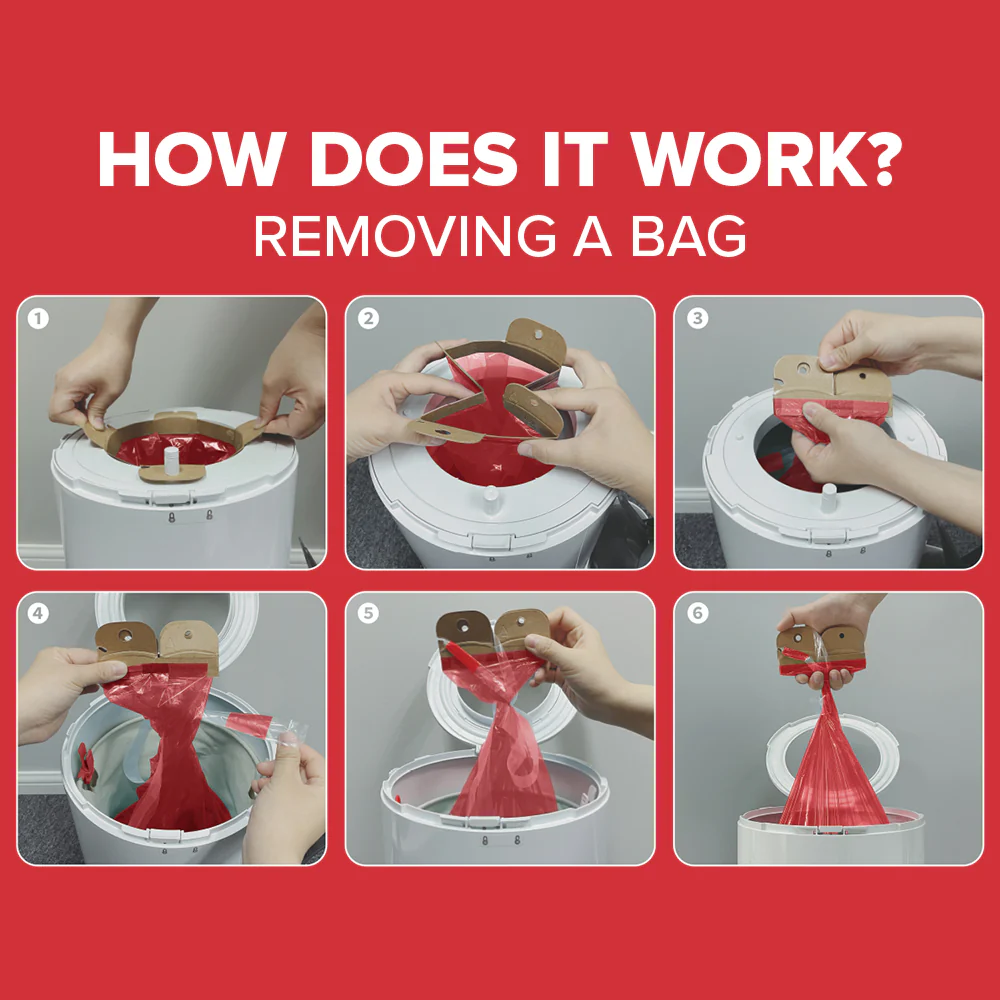 HOW DOES IT WORK?
REMOVING A BAG

1

2

3

4

5

6